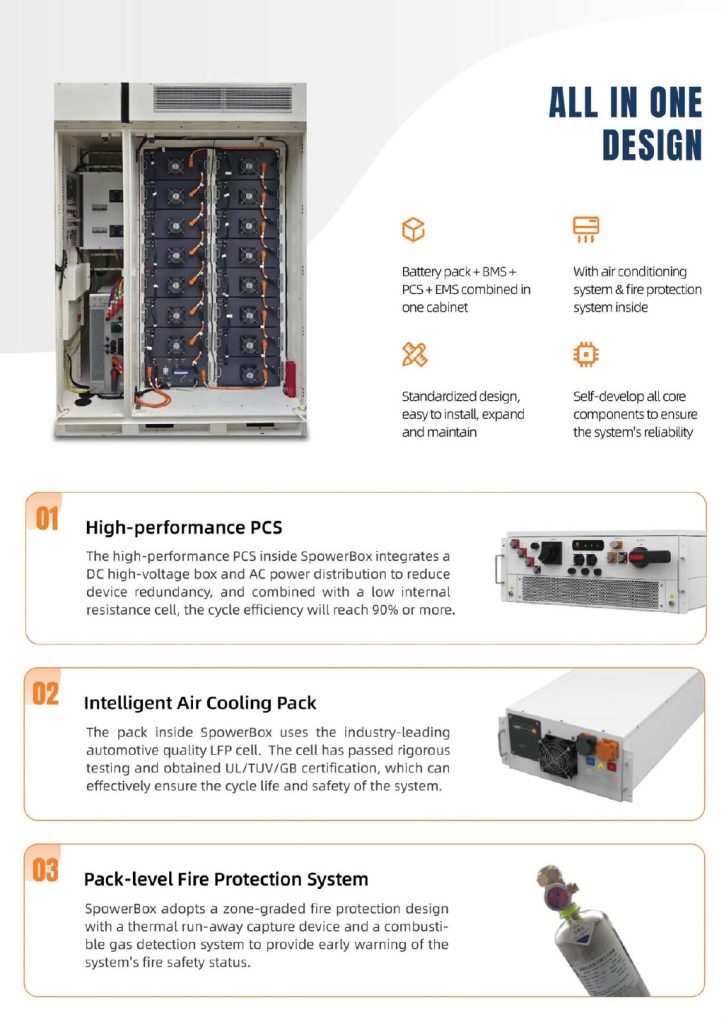 ALL IN ONE DESIGN

Battery pack + BMS + PCS + EMS combined in one cabinet

With air conditioning system & fire protection system inside

Standardized design, easy to install, expand and maintain

Self-develop all core components to ensure the system's reliability

01

High-performance PCS

The high-performance PCS inside SpowerBox integrates a DC high-voltage box and AC power distribution to reduce device redundancy, and combined with a low internal resistance cell, the cycle efficiency will reach 90% or more.

02

Intelligent Air Cooling Pack

The pack inside SpowerBox uses the industry-leading automotive quality LFP cell. The cell has passed rigorous testing and obtained UL/TUV/GB certification, which can effectively ensure the cycle life and safety of the system.

03

Pack-level Fire Protection System

SpowerBox adopts a zone-graded fire protection design with a thermal run-away capture device and a combustible gas detection system to provide early warning of the system's fire safety status.